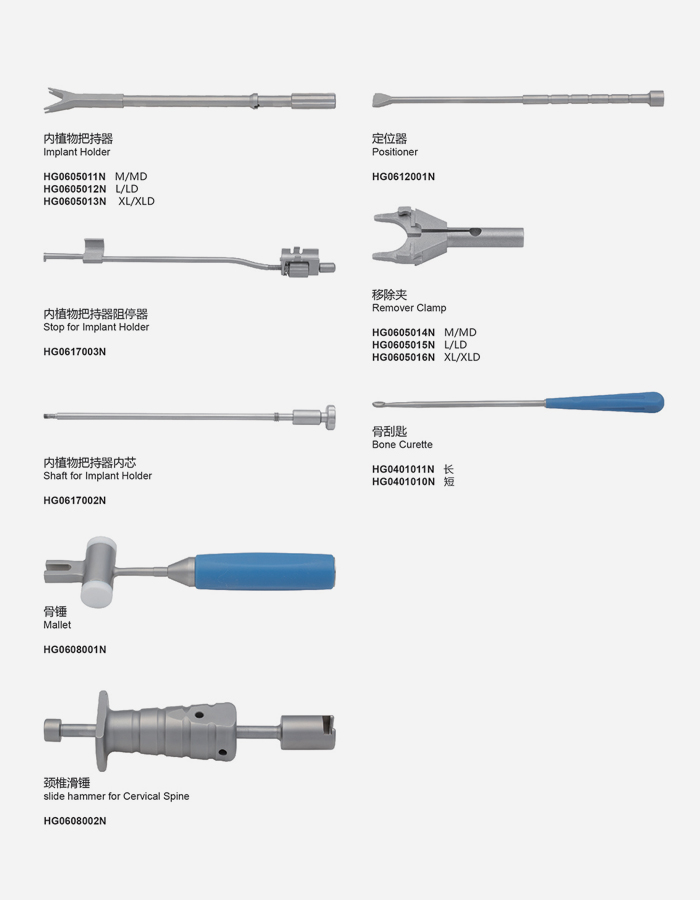 内植物把持器
Implant Holder

HG0605011N M/MD
HG0605012N L/LD
HG0605013N XL/XLD

内植物把持器阻停器
Stop for Implant Holder

HG0617003N

内植物把持器内芯
Shaft for Implant Holder

HG0617002N

骨锤
Mallet

HG0608001N

颈椎滑锤
slide hammer for Cervical Spine

HG0608002N

定位器
Positioner

HG0612001N

移除夹
Remover Clamp

HG0605014N M/MD
HG0605015N L/LD
HG0605016N XL/XLD

骨刮匙
Bone Curette

HG0401011N 长
HG0401010N 短